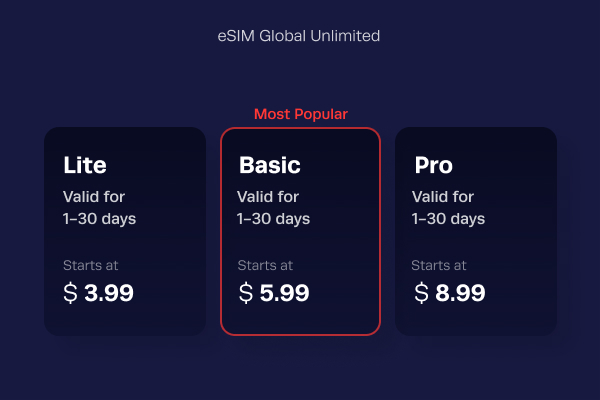 eSIM Global Unlimited

Lite

Valid for 1–30 days

Starts at

$ 3.99

Most Popular

Basic

Valid for 1–30 days

Starts at

$ 5.99

Pro

Valid for 1–30 days

Starts at

$ 8.99